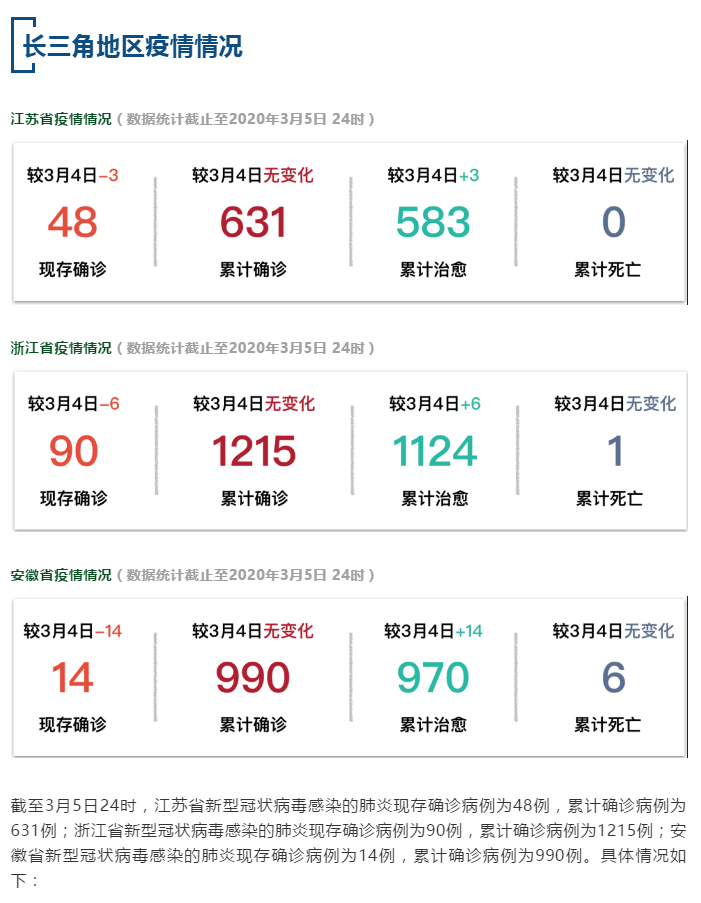 长三角地区疫情情况

江苏省疫情情况（数据统计截止至2020年3月5日 24时）

较3月4日-3
48
现存确诊

较3月4日无变化
631
累计确诊

较3月4日+3
583
累计治愈

较3月4日无变化
0
累计死亡

浙江省疫情情况（数据统计截止至2020年3月5日 24时）

较3月4日-6
90
现存确诊

较3月4日无变化
1215
累计确诊

较3月4日+6
1124
累计治愈

较3月4日无变化
1
累计死亡

安徽省疫情情况（数据统计截止至2020年3月5日 24时）

较3月4日-14
14
现存确诊

较3月4日无变化
990
累计确诊

较3月4日+14
970
累计治愈

较3月4日无变化
6
累计死亡

截至3月5日24时，江苏省新型冠状病毒感染的肺炎现存确诊病例为48例，累计确诊病例为631例；浙江省新型冠状病毒感染的肺炎现存确诊病例为90例，累计确诊病例为1215例；安徽省新型冠状病毒感染的肺炎现存确诊病例为14例，累计确诊病例为990例。具体情况如下：