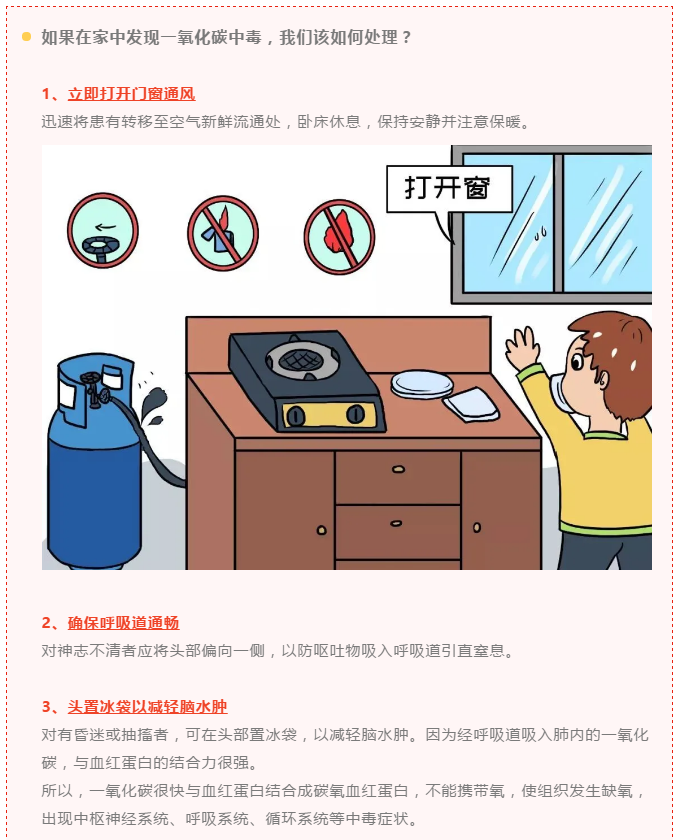 如果在家中发现一氧化碳中毒，我们该如何处理？

1、立即打开门窗通风
迅速将患有转移至空气新鲜流通处，卧床休息，保持安静并注意保暖。

打开窗

2、确保呼吸道通畅
对神志不清者应将头部偏向一侧，以防呕吐物吸入呼吸道引直窒息。

3、头置冰袋以减轻脑水肿
对有昏迷或抽搐者，可在头部置冰袋，以减轻脑水肿。因为经呼吸道吸入肺内的一氧化碳，与血红蛋白的结合力很强。
所以，一氧化碳很快与血红蛋白结合成碳氧血红蛋白，不能携带氧，使组织发生缺氧，出现中枢神经系统、呼吸系统、循环系统等中毒症状。