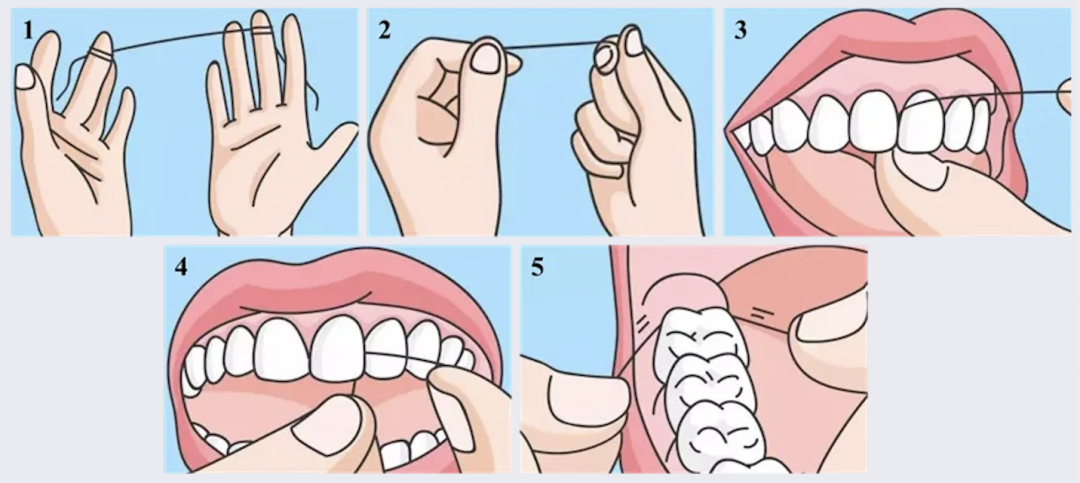 1

2

3

4

5